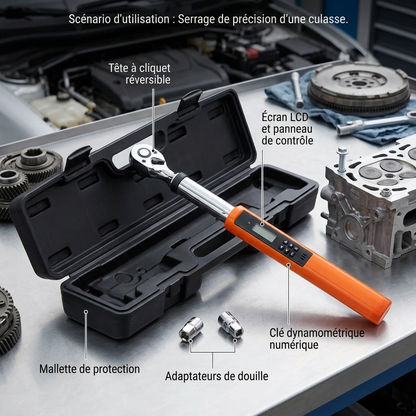 Scénario d'utilisation : Serrage de précision d'une culasse.

Tête à cliquet réversible

Écran LCD et panneau de contrôle

Clé dynamométrique numérique

Mallette de protection

Adaptateurs de douille